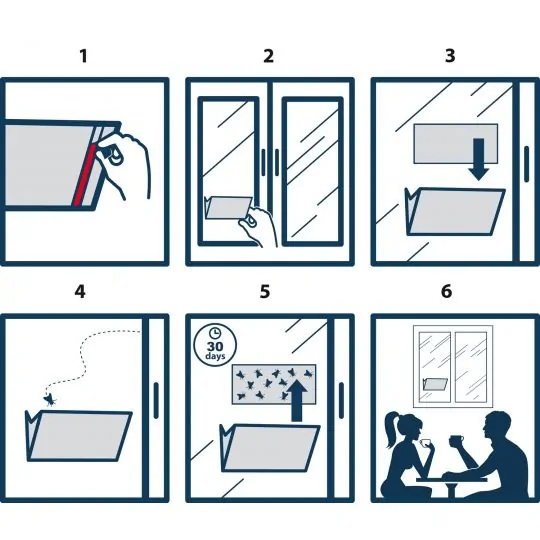 1

2

3

4

5

30 days

6