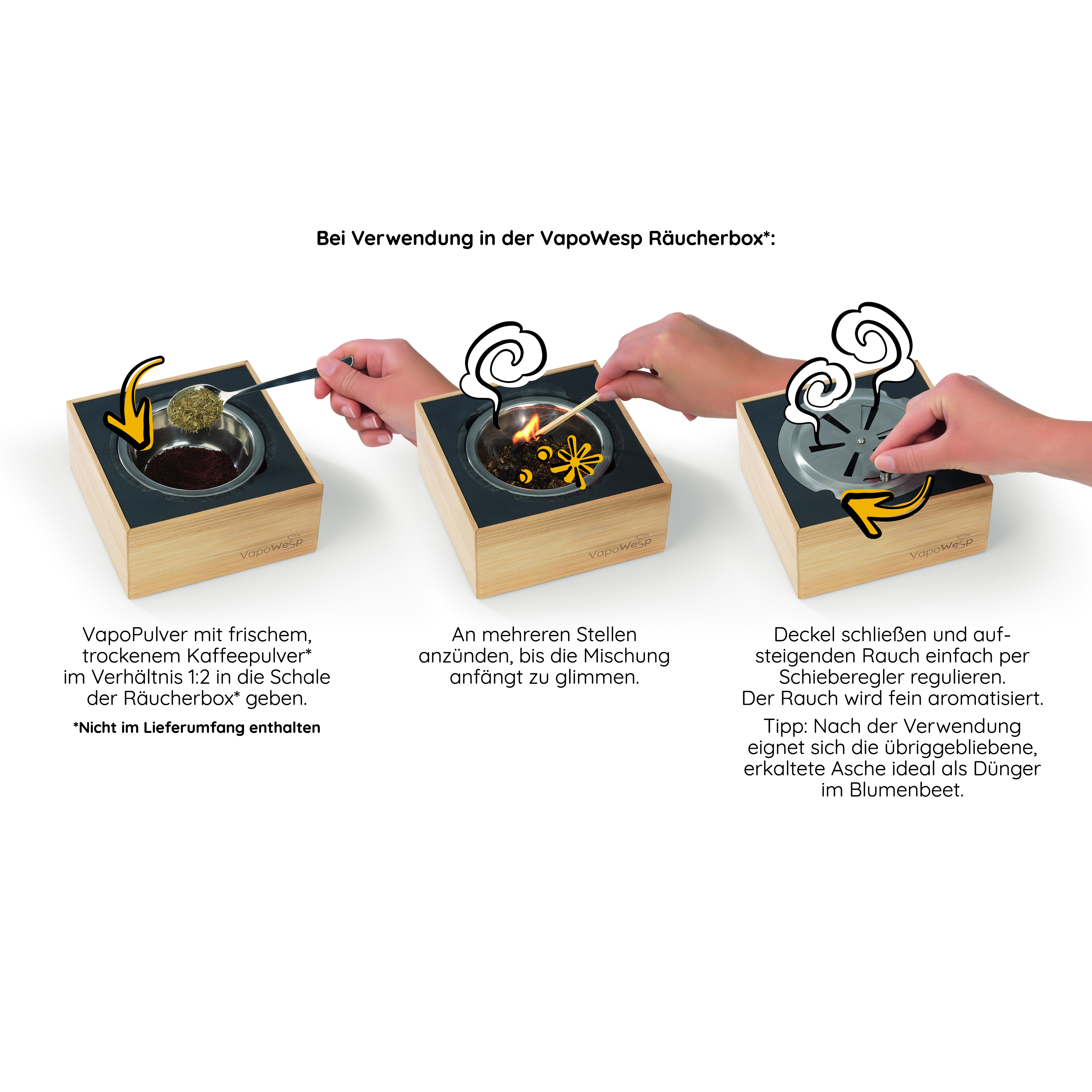 Bei Verwendung in der VapoWesp Räucherbox*:

VapoWesp

VapoWesp

VapoWesp

VapoPulver mit frischem, trockenem Kaffeepulver* im Verhältnis 1:2 in die Schale der Räucherbox* geben.

*Nicht im Lieferumfang enthalten

An mehreren Stellen anzünden, bis die Mischung anfängt zu glimmen.

Deckel schließen und aufsteigenden Rauch einfach per Schieberegler regulieren. Der Rauch wird fein aromatisiert.

Tipp: Nach der Verwendung eignet sich die übriggebliebene, erkaltete Asche ideal als Dünger im Blumenbeet.